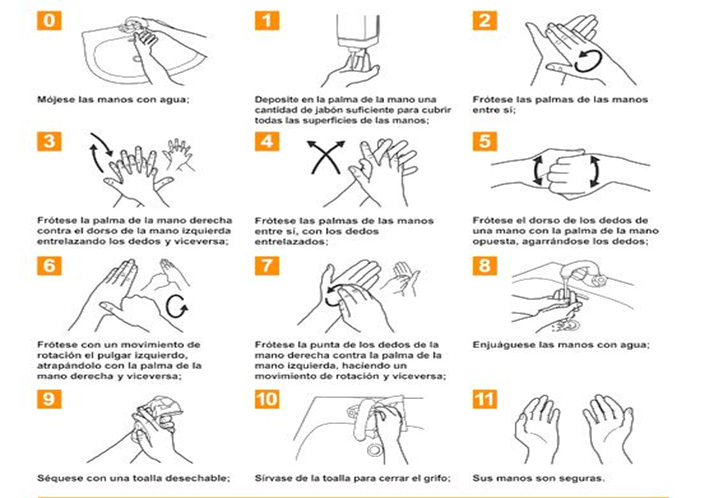 0

Mójese las manos con agua;

1

Deposite en la palma de la mano una cantidad de jabón suficiente para cubrir todas las superficies de las manos;

2

Frótese las palmas de las manos entre sí;

3

Frótese la palma de la mano derecha contra el dorso de la mano izquierda entrelazando los dedos y viceversa;

4

Frótese las palmas de las manos entre sí, con los dedos entrelazados;

5

Frótese el dorso de los dedos de una mano con la palma de la mano opuesta, agarrándose los dedos;

6

Frótese con un movimiento de rotación el pulgar izquierdo, atrapándolo con la palma de la mano derecha y viceversa;

7

Frótese la punta de los dedos de la mano derecha contra la palma de la mano izquierda, haciendo un movimiento de rotación y viceversa;

8

Enjuáguese las manos con agua;

9

Séquese con una toalla desechable;

10

Sírvase de la toalla para cerrar el grifo;

11

Sus manos son seguras.